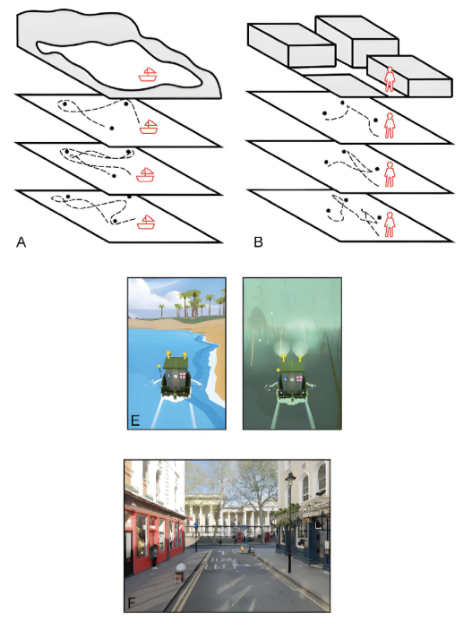 A

B

E

F