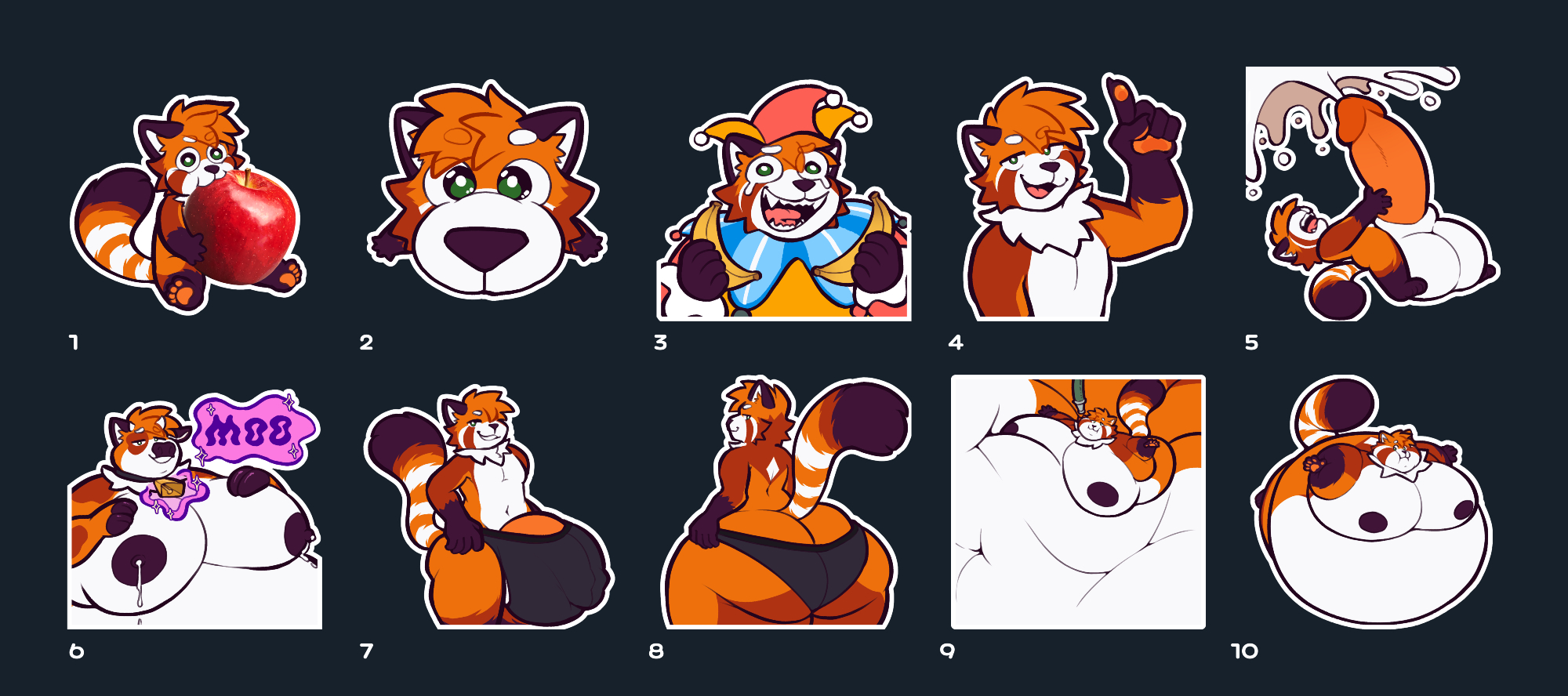 1

2

3

4

5

MOO

6

7

8

9

10