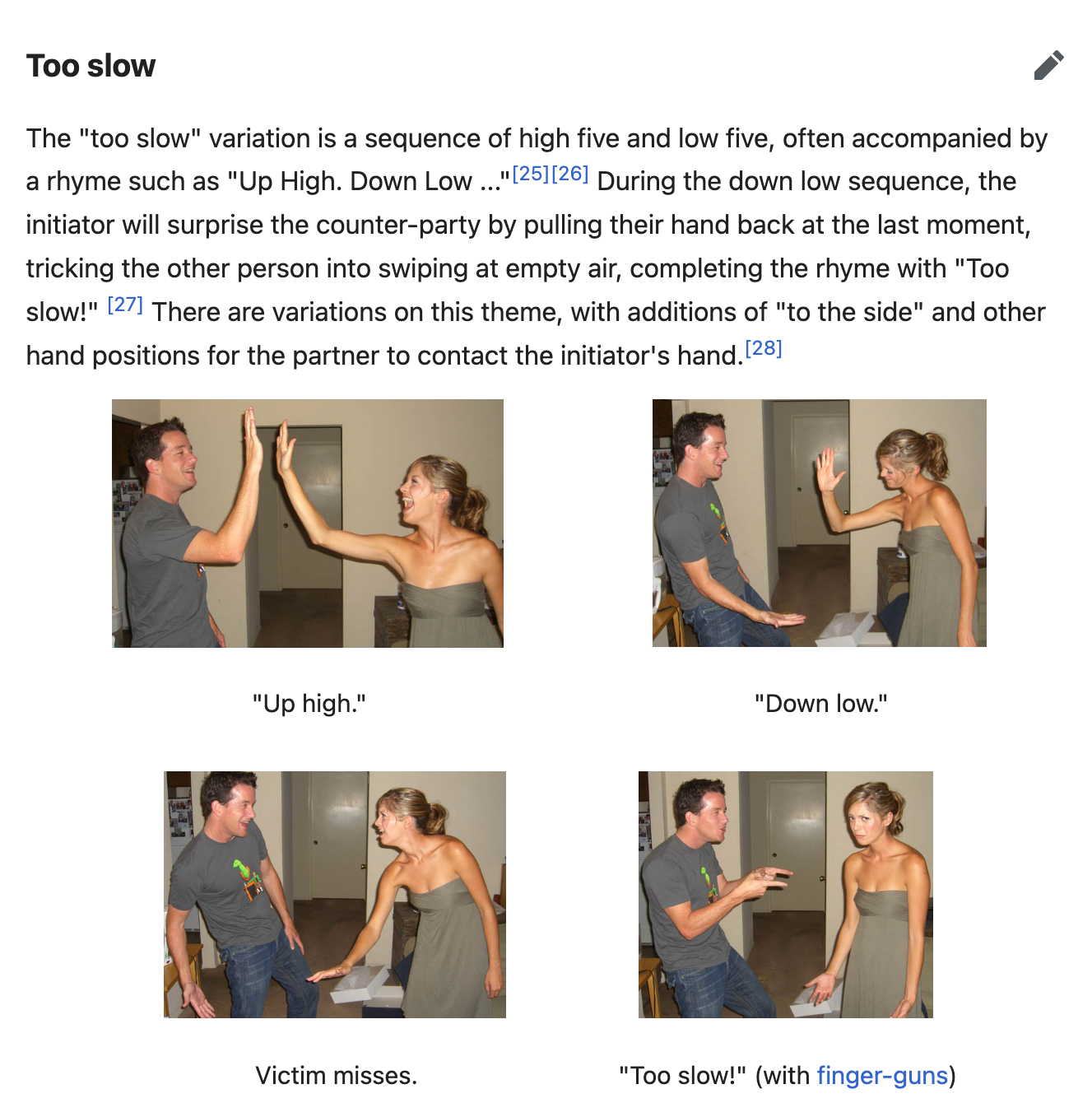 Too slow

The "too slow" variation is a sequence of high five and low five, often accompanied by a rhyme such as "Up High. Down Low ..."[25][26] During the down low sequence, the initiator will surprise the counter-party by pulling their hand back at the last moment, tricking the other person into swiping at empty air, completing the rhyme with "Too slow!" [27] There are variations on this theme, with additions of "to the side" and other hand positions for the partner to contact the initiator's hand.[28]

"Up high."

"Down low."

Victim misses.

"Too slow!" (with finger-guns)