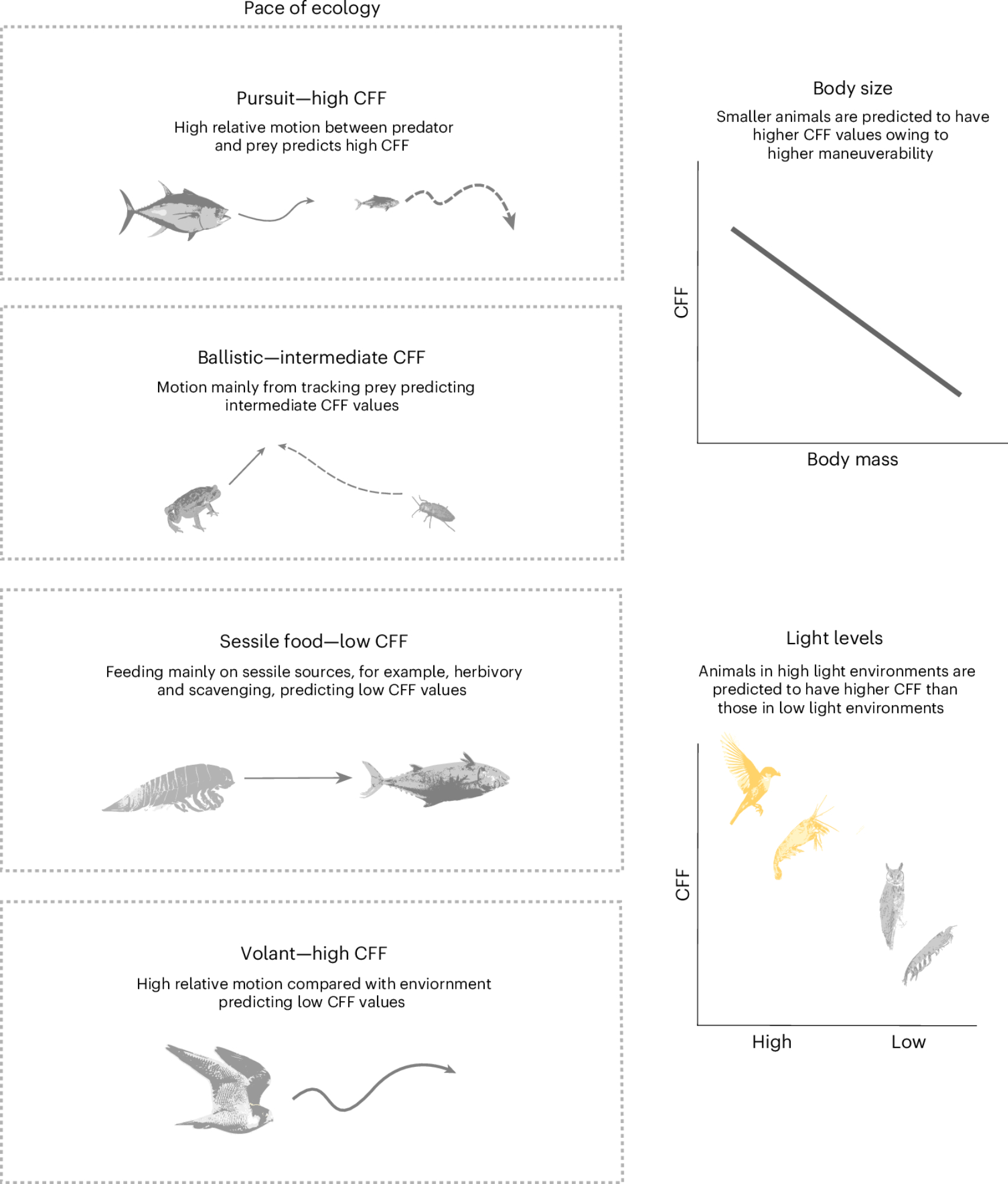 Pace of ecology

Pursuit—high CFF

High relative motion between predator and prey predicts high CFF

Ballistic—intermediate CFF

Motion mainly from tracking prey predicting intermediate CFF values

Sessile food—low CFF

Feeding mainly on sessile sources, for example, herbivory and scavenging, predicting low CFF values

Volant—high CFF

High relative motion compared with enviornment predicting low CFF values

Body size

Smaller animals are predicted to have higher CFF values owing to higher maneuverability

CFF

Body mass

Light levels

Animals in high light environments are predicted to have higher CFF than those in low light environments

CFF

High

Low