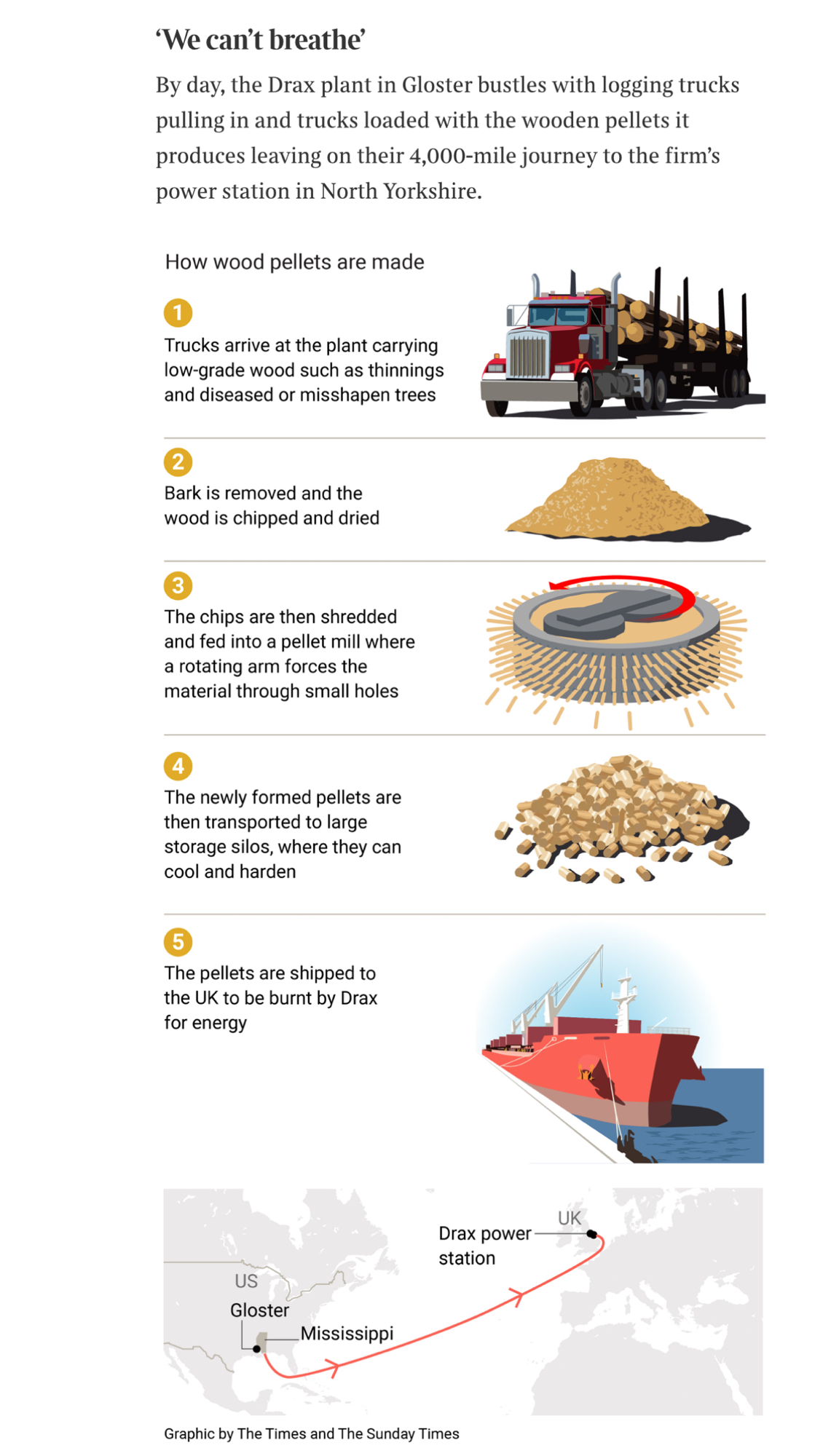 ‘We can’t breathe’

By day, the Drax plant in Gloster bustles with logging trucks pulling in and trucks loaded with the wooden pellets it produces leaving on their 4,000-mile journey to the firm’s power station in North Yorkshire.

How wood pellets are made

1
Trucks arrive at the plant carrying low-grade wood such as thinnings and diseased or misshapen trees

2
Bark is removed and the wood is chipped and dried

3
The chips are then shredded and fed into a pellet mill where a rotating arm forces the material through small holes

4
The newly formed pellets are then transported to large storage silos, where they can cool and harden

5
The pellets are shipped to the UK to be burnt by Drax for energy

UK
Drax power station
US
Gloster
Mississippi

Graphic by The Times and The Sunday Times