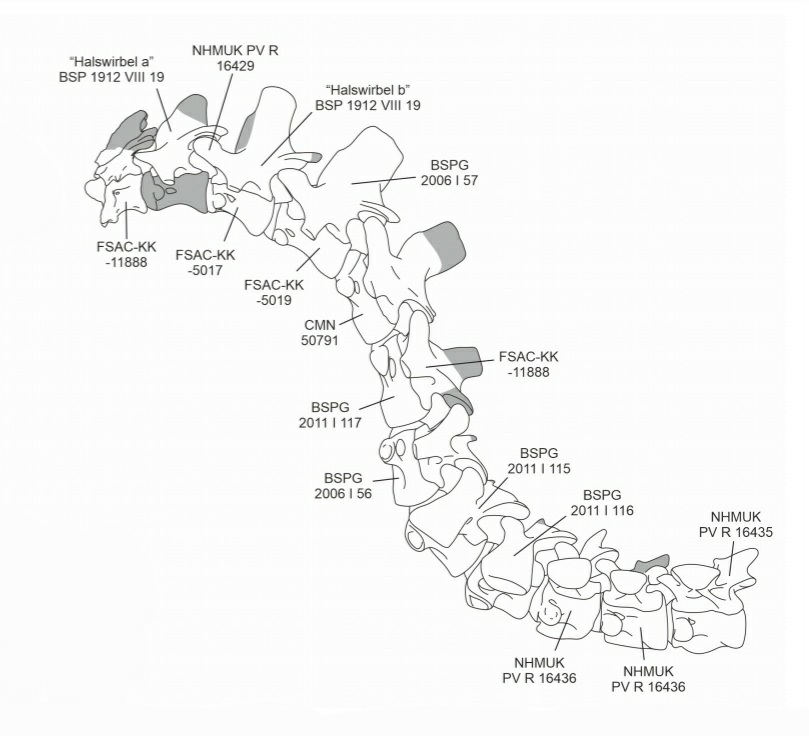 "Halswirbel a"
BSP 1912 VIII 19

NHMUK PV R
16429

"Halswirbel b"
BSP 1912 VIII 19

BSPG
2006 I 57

FSAC-KK
-11888

FSAC-KK
-5017

FSAC-KK
-5019

CMN
50791

FSAC-KK
-11888

BSPG
2011 I 117

BSPG
2006 I 56

BSPG
2011 I 115

BSPG
2011 I 116

NHMUK
PV R 16435

NHMUK
PV R 16436

NHMUK
PV R 16436